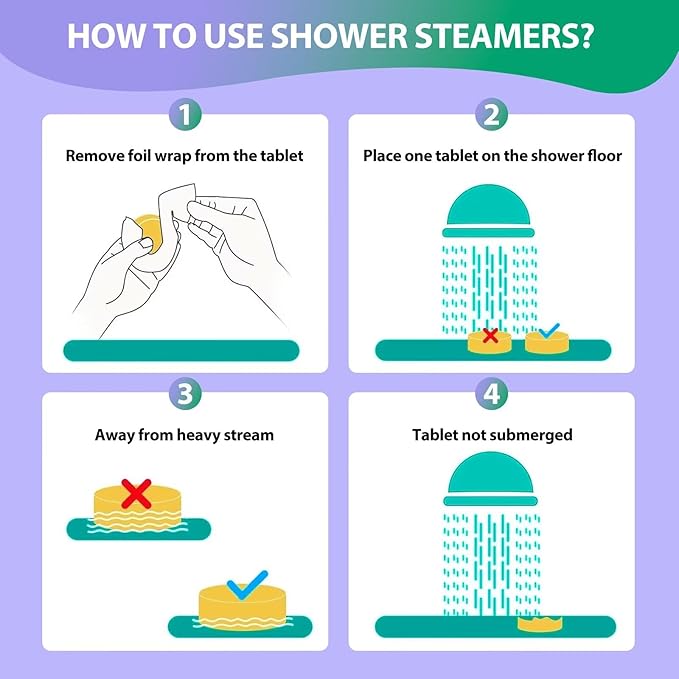 HOW TO USE SHOWER STEAMERS?

1

Remove foil wrap from the tablet

2

Place one tablet on the shower floor

3

Away from heavy stream

4

Tablet not submerged