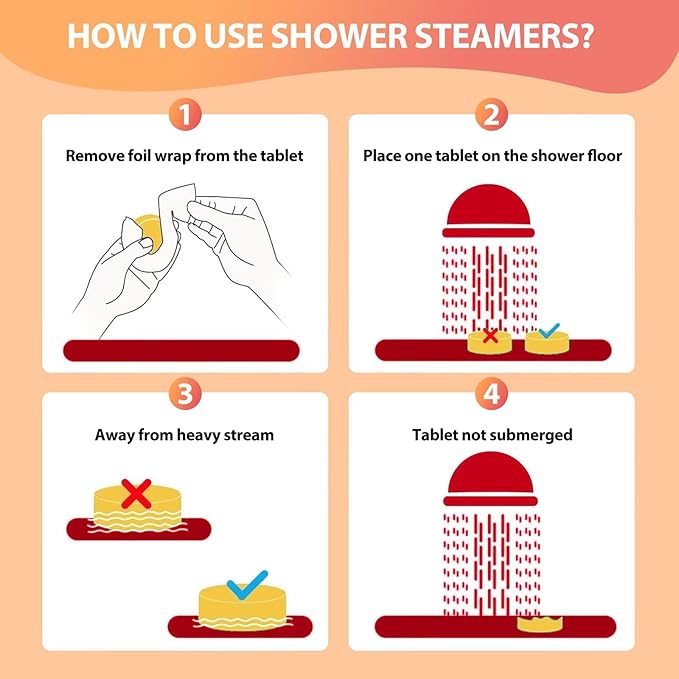 HOW TO USE SHOWER STEAMERS?

1

Remove foil wrap from the tablet

2

Place one tablet on the shower floor

3

Away from heavy stream

4

Tablet not submerged