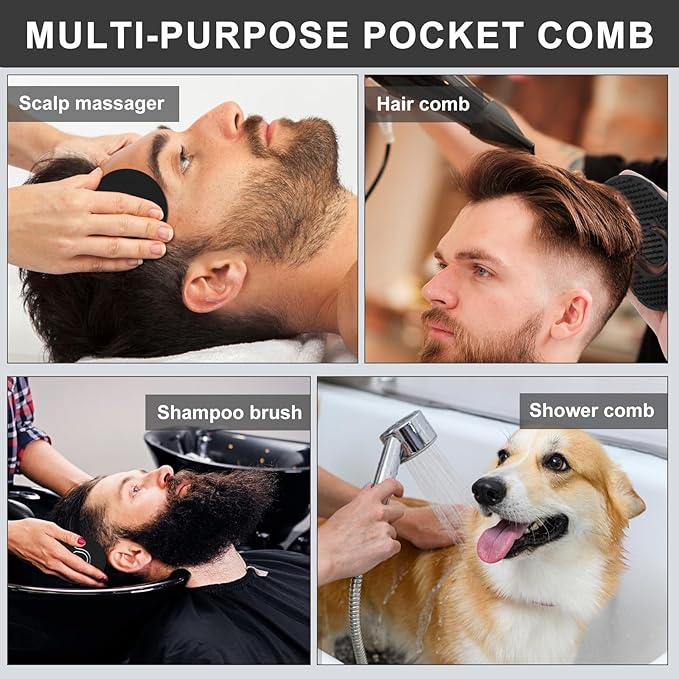 MULTI-PURPOSE POCKET COMB

Scalp massager

Hair comb

Shampoo brush

Shower comb