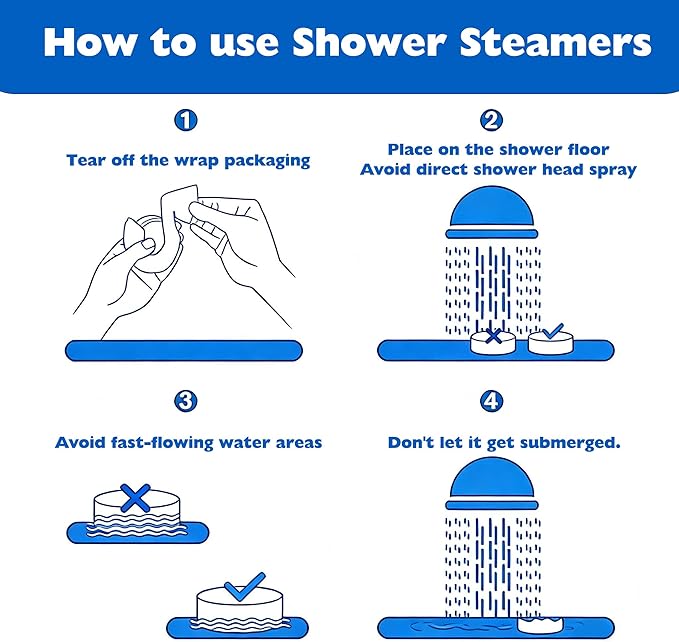 How to use Shower Steamers

1

Tear off the wrap packaging

2

Place on the shower floor
Avoid direct shower head spray

3

Avoid fast-flowing water areas

4

Don't let it get submerged.