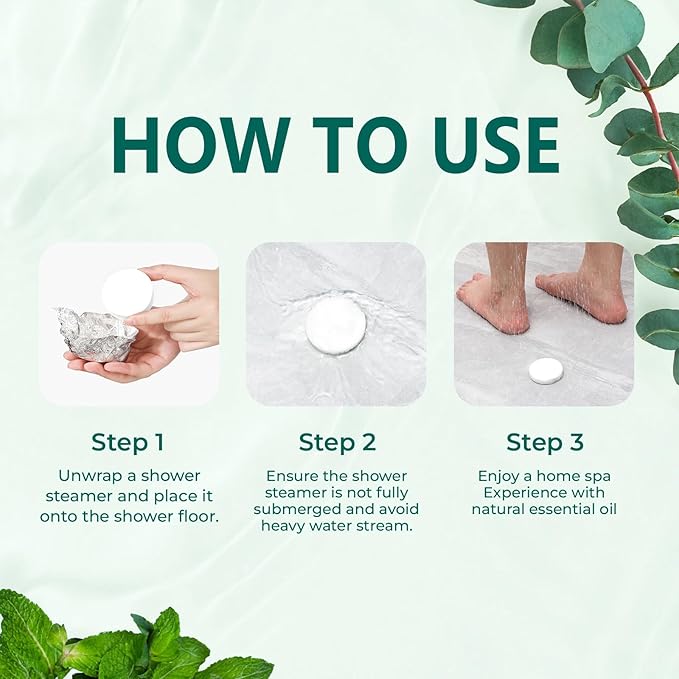 HOW TO USE

Step 1
Unwrap a shower steamer and place it onto the shower floor.

Step 2
Ensure the shower steamer is not fully submerged and avoid heavy water stream.

Step 3
Enjoy a home spa Experience with natural essential oil