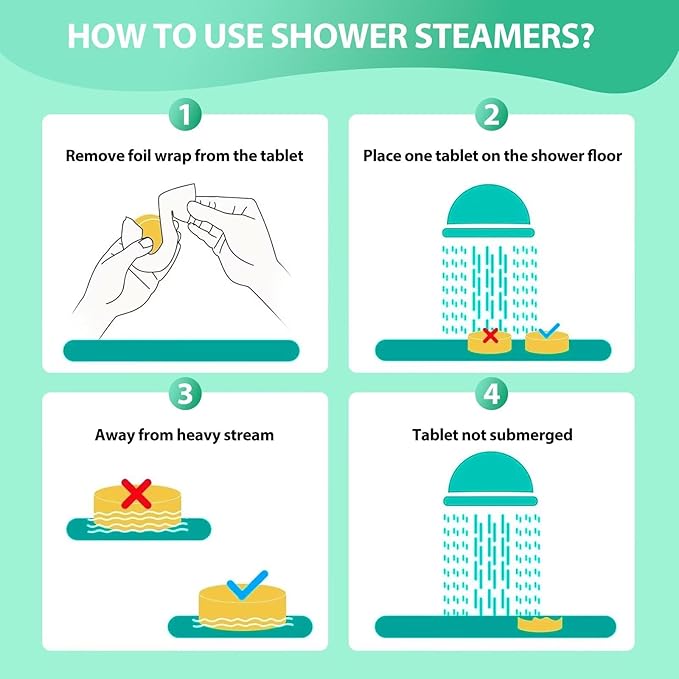 HOW TO USE SHOWER STEAMERS?

1

Remove foil wrap from the tablet

2

Place one tablet on the shower floor

3

Away from heavy stream

4

Tablet not submerged