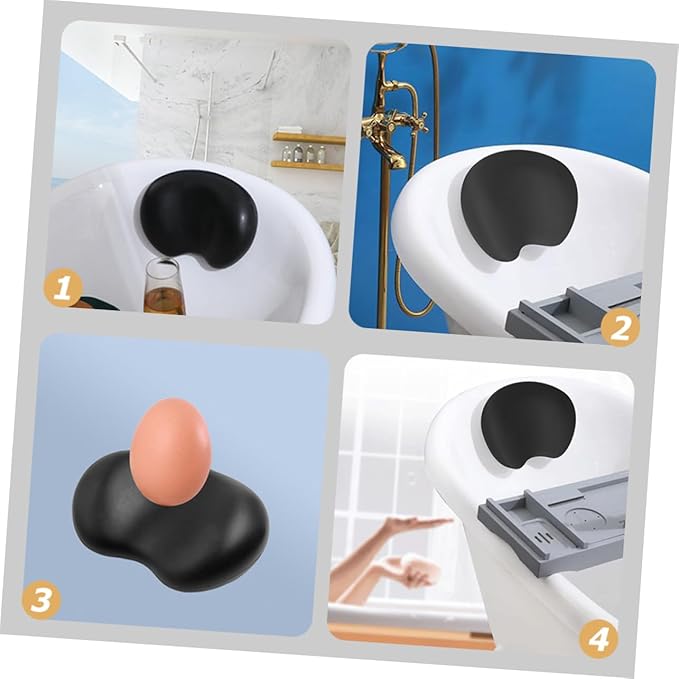 1
2
3
4