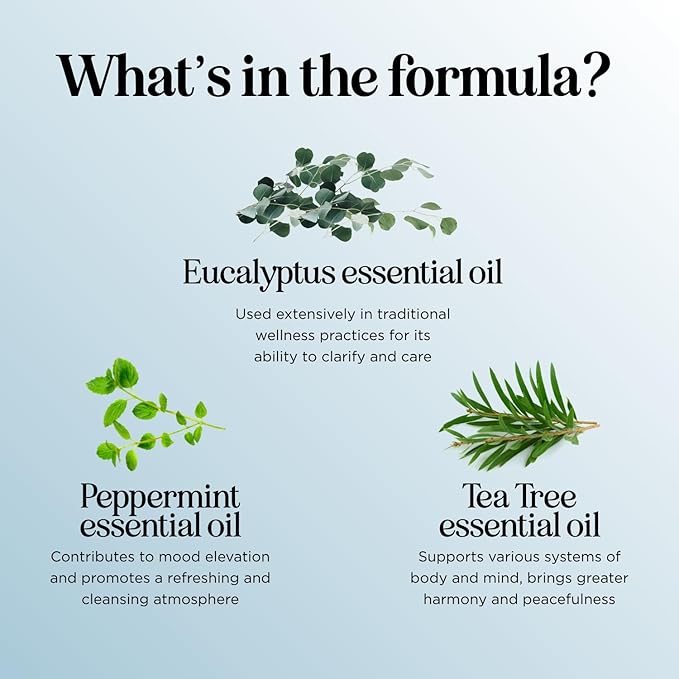 What's in the formula?

Eucalyptus essential oil

Used extensively in traditional wellness practices for its ability to clarify and care

Peppermint essential oil

Contributes to mood elevation and promotes a refreshing and cleansing atmosphere

Tea Tree essential oil

Supports various systems of body and mind, brings greater harmony and peacefulness