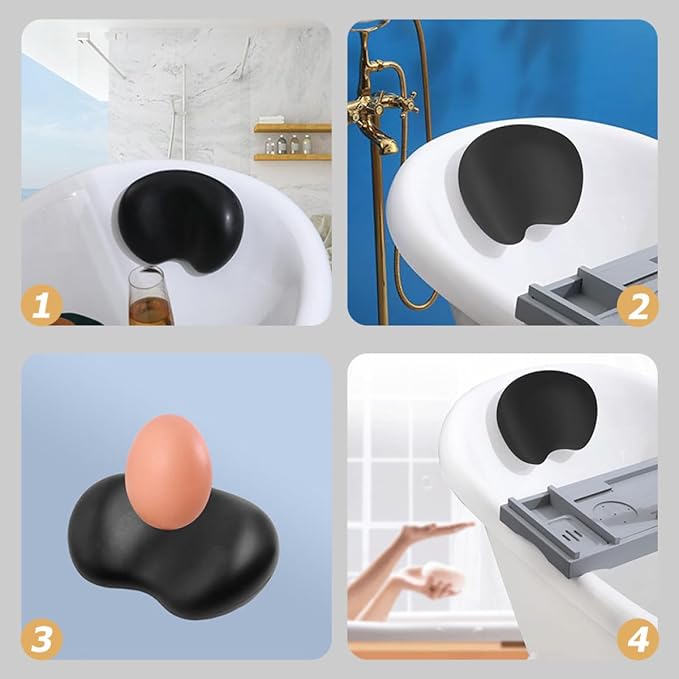 1

2

3

4