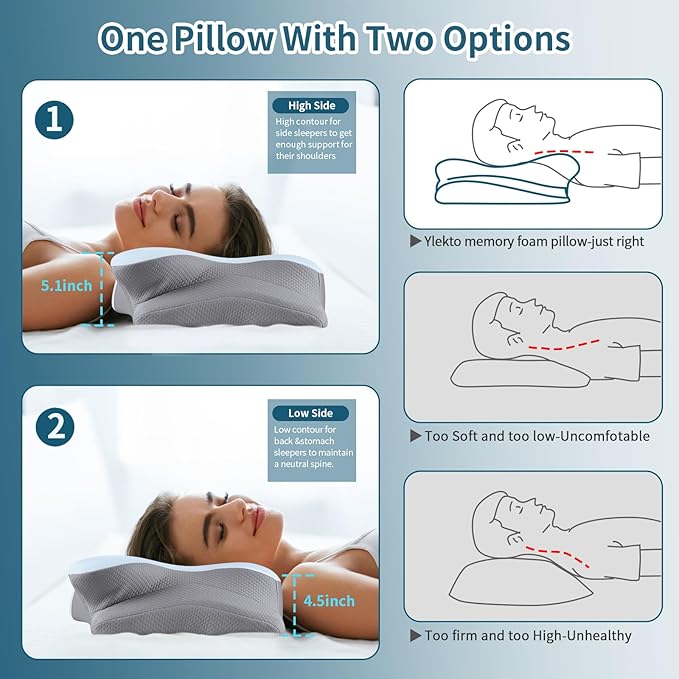 One Pillow With Two Options

1

High Side

High contour for side sleepers to get enough support for their shoulders

5.1inch

2

Low Side

Low contour for back &stomach sleepers to maintain a neutral spine.

4.5inch

▶ Ylekto memory foam pillow-just right

▶ Too Soft and too low-Uncomfotable

▶ Too firm and too High-Unhealthy