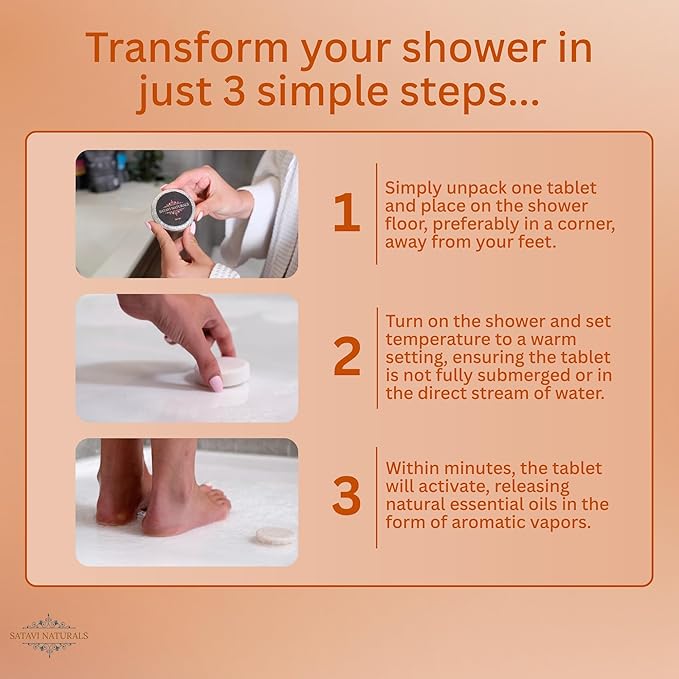 Transform your shower in just 3 simple steps...

SATAVI NATURALS

1

Simply unpack one tablet and place on the shower floor, preferably in a corner, away from your feet.

2

Turn on the shower and set temperature to a warm setting, ensuring the tablet is not fully submerged or in the direct stream of water.

3

Within minutes, the tablet will activate, releasing natural essential oils in the form of aromatic vapors.

SATAVI NATURALS