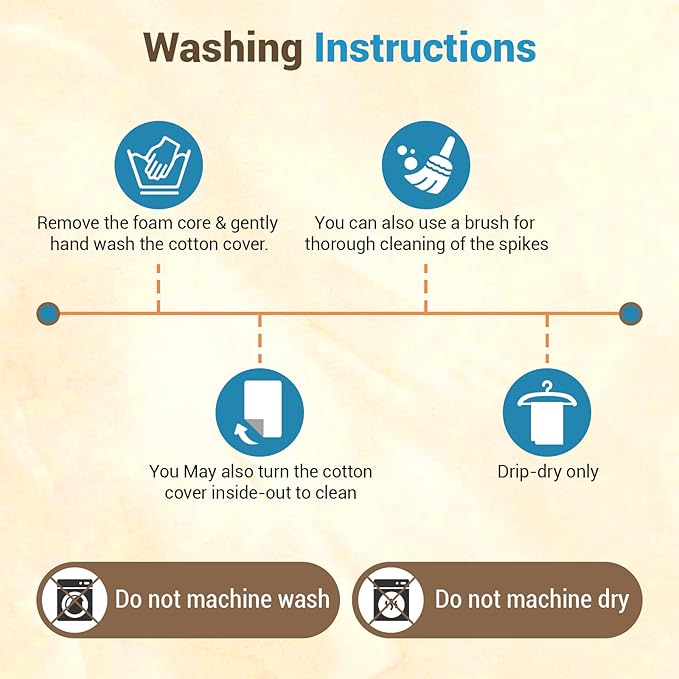 Washing Instructions

Remove the foam core & gently hand wash the cotton cover.

You can also use a brush for thorough cleaning of the spikes

You May also turn the cotton cover inside-out to clean

Drip-dry only

Do not machine wash

Do not machine dry