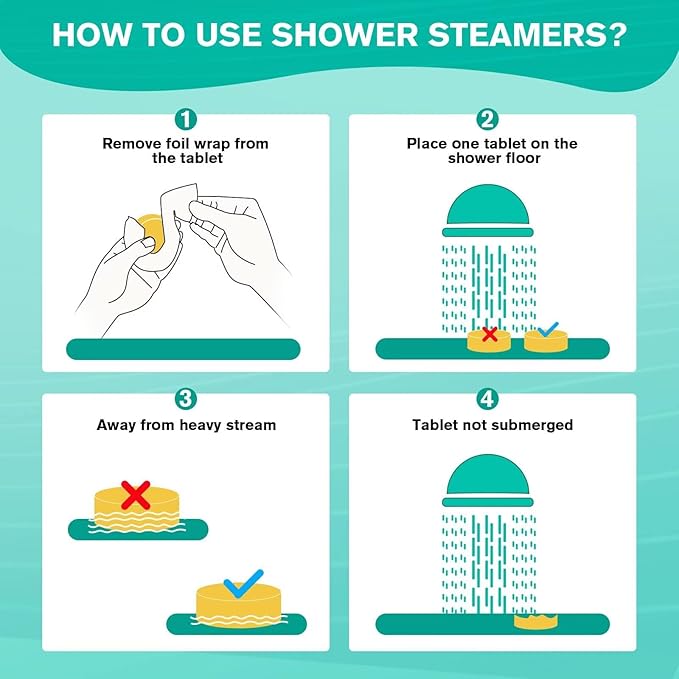 HOW TO USE SHOWER STEAMERS?

1
Remove foil wrap from the tablet

2
Place one tablet on the shower floor

3
Away from heavy stream

4
Tablet not submerged