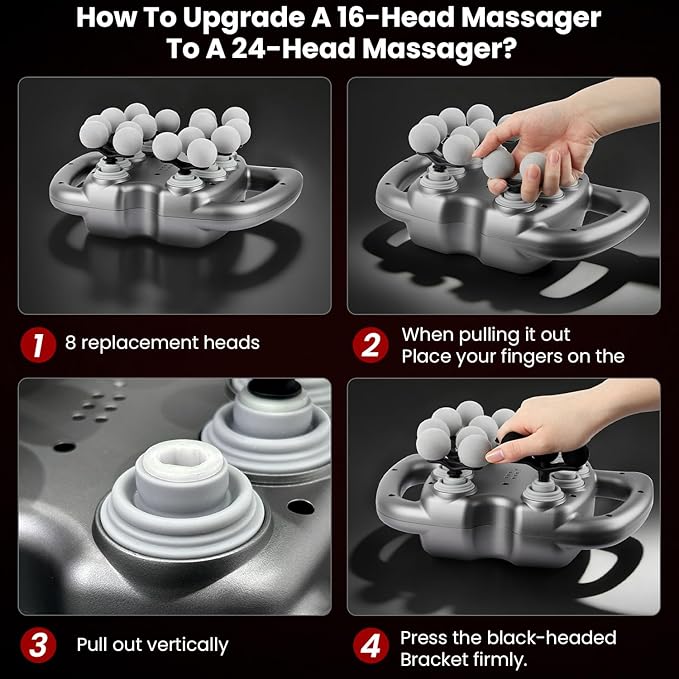 How To Upgrade A 16-Head Massager To A 24-Head Massager?

1 8 replacement heads

2 When pulling it out Place your fingers on the

3 Pull out vertically

4 Press the black-headed Bracket firmly.