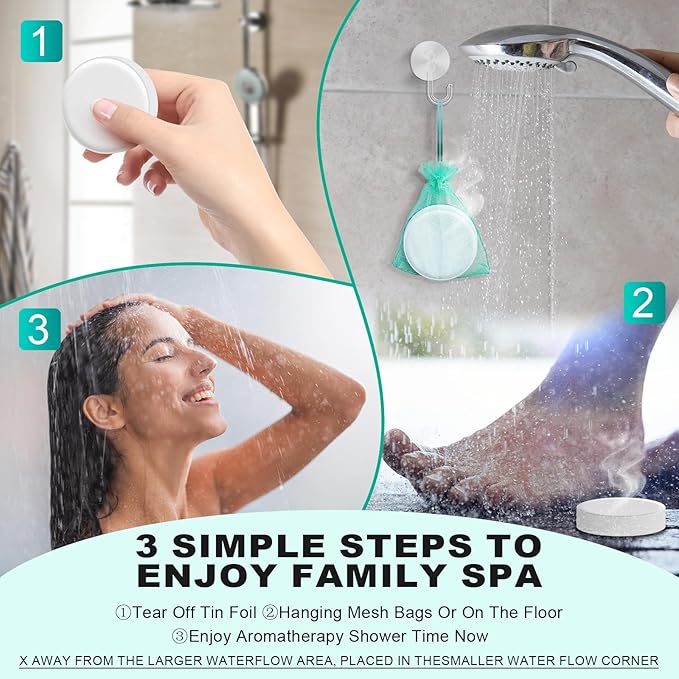 1

2

3

3 SIMPLE STEPS TO ENJOY FAMILY SPA

①Tear Off Tin Foil ②Hanging Mesh Bags Or On The Floor
③Enjoy Aromatherapy Shower Time Now

X AWAY FROM THE LARGER WATERFLOW AREA, PLACED IN THESMALLER WATER FLOW CORNER