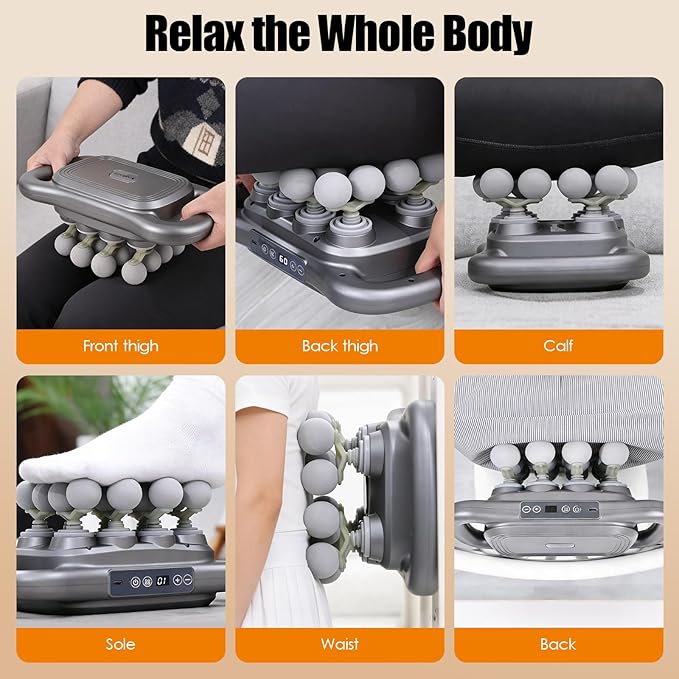 Relax the Whole Body

60

Front thigh

Back thigh

Calf

01

Sole

Waist

Back