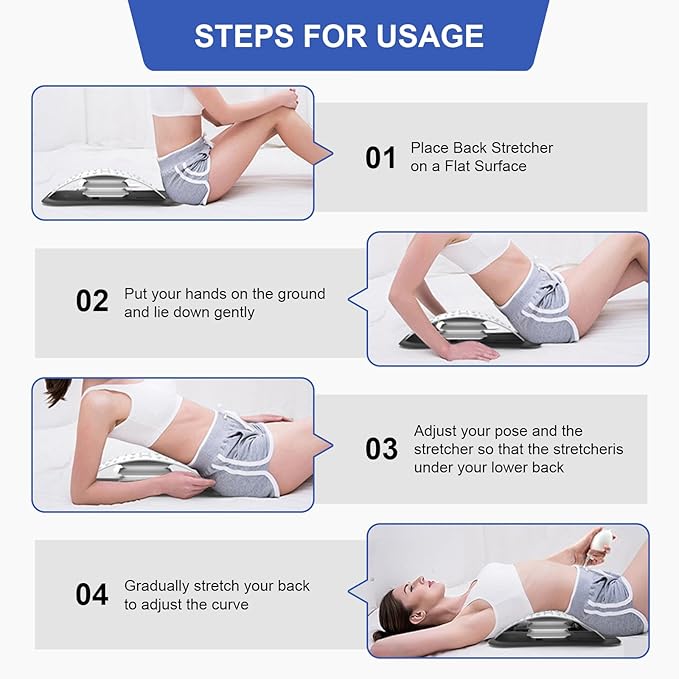 STEPS FOR USAGE

01 Place Back Stretcher on a Flat Surface

02 Put your hands on the ground and lie down gently

03 Adjust your pose and the stretcher so that the stretcheris under your lower back

04 Gradually stretch your back to adjust the curve