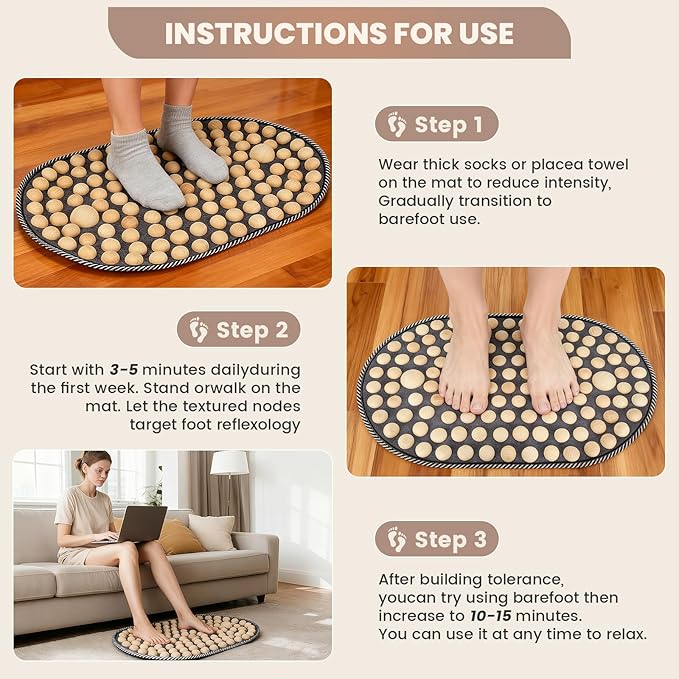 INSTRUCTIONS FOR USE

Step 1

Wear thick socks or placea towel on the mat to reduce intensity, Gradually transition to barefoot use.

Step 2

Start with 3-5 minutes dailyduring the first week. Stand orwalk on the mat. Let the textured nodes target foot reflexology

Step 3

After building tolerance, youcan try using barefoot then increase to 10-15 minutes. You can use it at any time to relax.