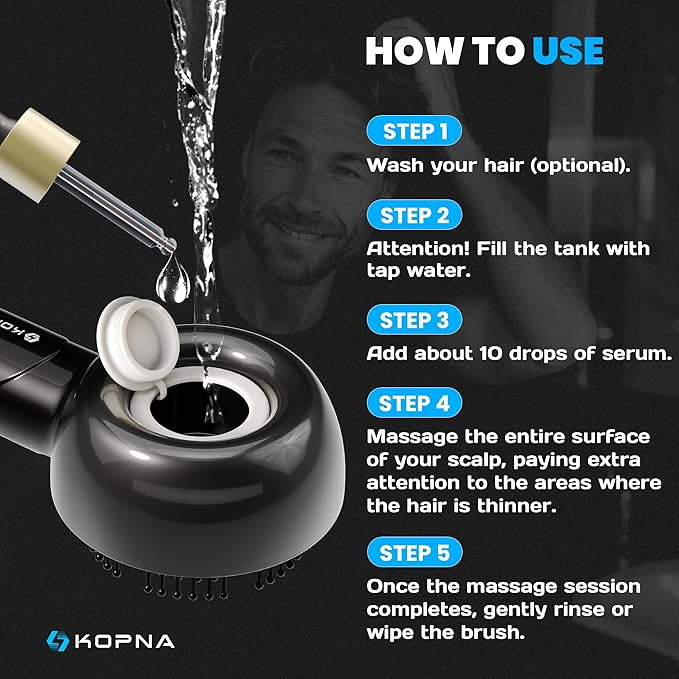 HOW TO USE

STEP 1
Wash your hair (optional).

STEP 2
Attention! Fill the tank with tap water.

STEP 3
Add about 10 drops of serum.

STEP 4
Massage the entire surface of your scalp, paying extra attention to the areas where the hair is thinner.

STEP 5
Once the massage session completes, gently rinse or wipe the brush.

KOPNA